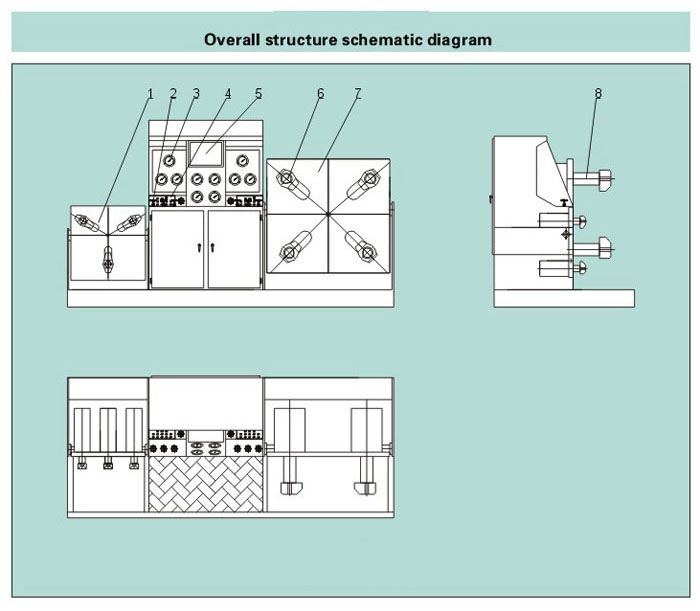 Overall structure schematic diagram

1 2 3 4 5 6 7

8